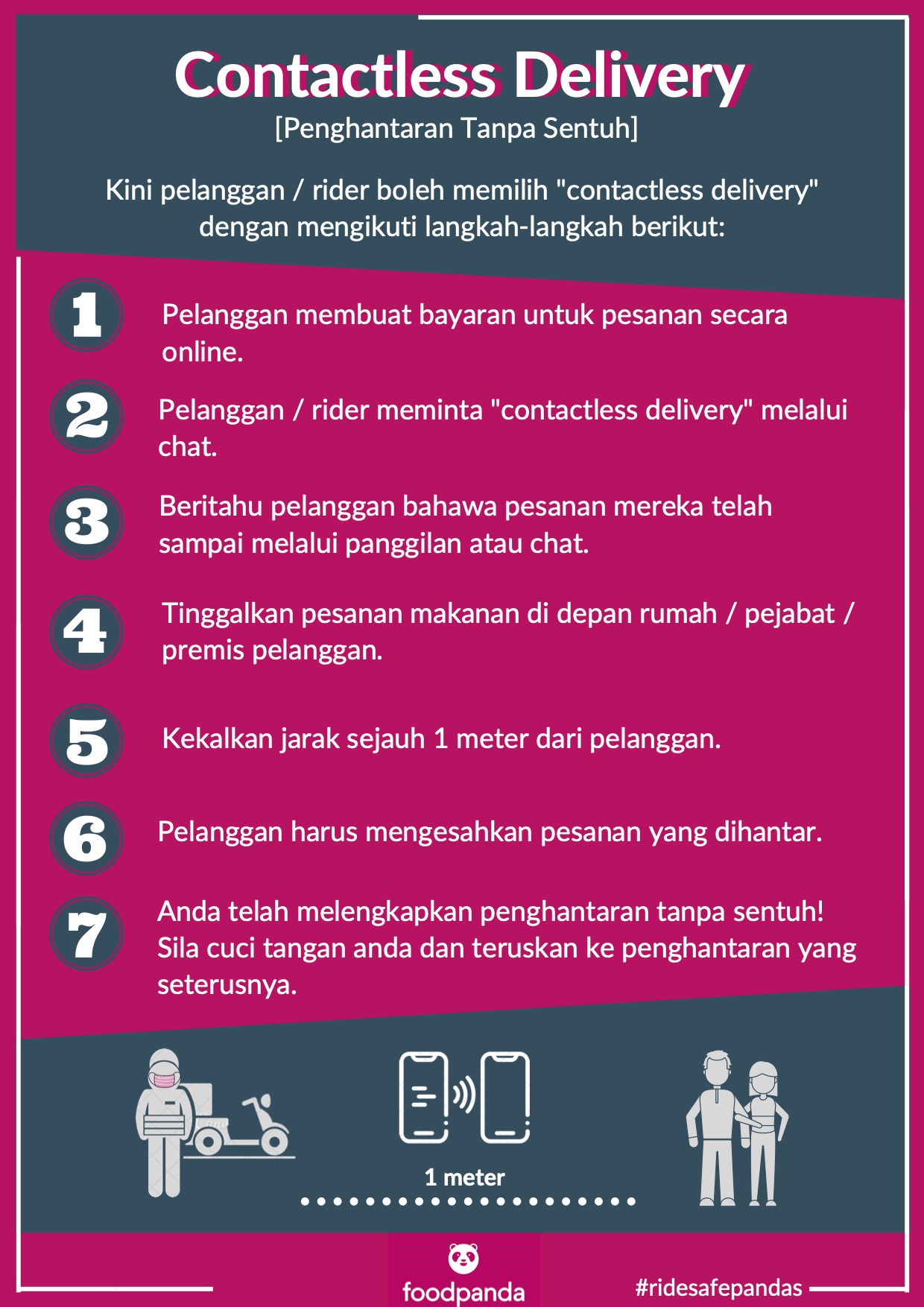 Contactless Delivery
[Penghantaran Tanpa Sentuh]

Kini pelanggan / rider boleh memilih "contactless delivery" dengan mengikuti langkah-langkah berikut:

1 Pelanggan membuat bayaran untuk pesanan secara online.

2 Pelanggan / rider meminta "contactless delivery" melalui chat.

3 Beritahu pelanggan bahawa pesanan mereka telah sampai melalui panggilan atau chat.

4 Tinggalkan pesanan makanan di depan rumah / pejabat / premis pelanggan.

5 Kekalkan jarak sejauh 1 meter dari pelanggan.

6 Pelanggan harus mengesahkan pesanan yang dihantar.

7 Anda telah melengkapkan penghantaran tanpa sentuh! Sila cuci tangan anda dan teruskan ke penghantaran yang seterusnya.

1 meter

foodpanda

#ridesafepandas